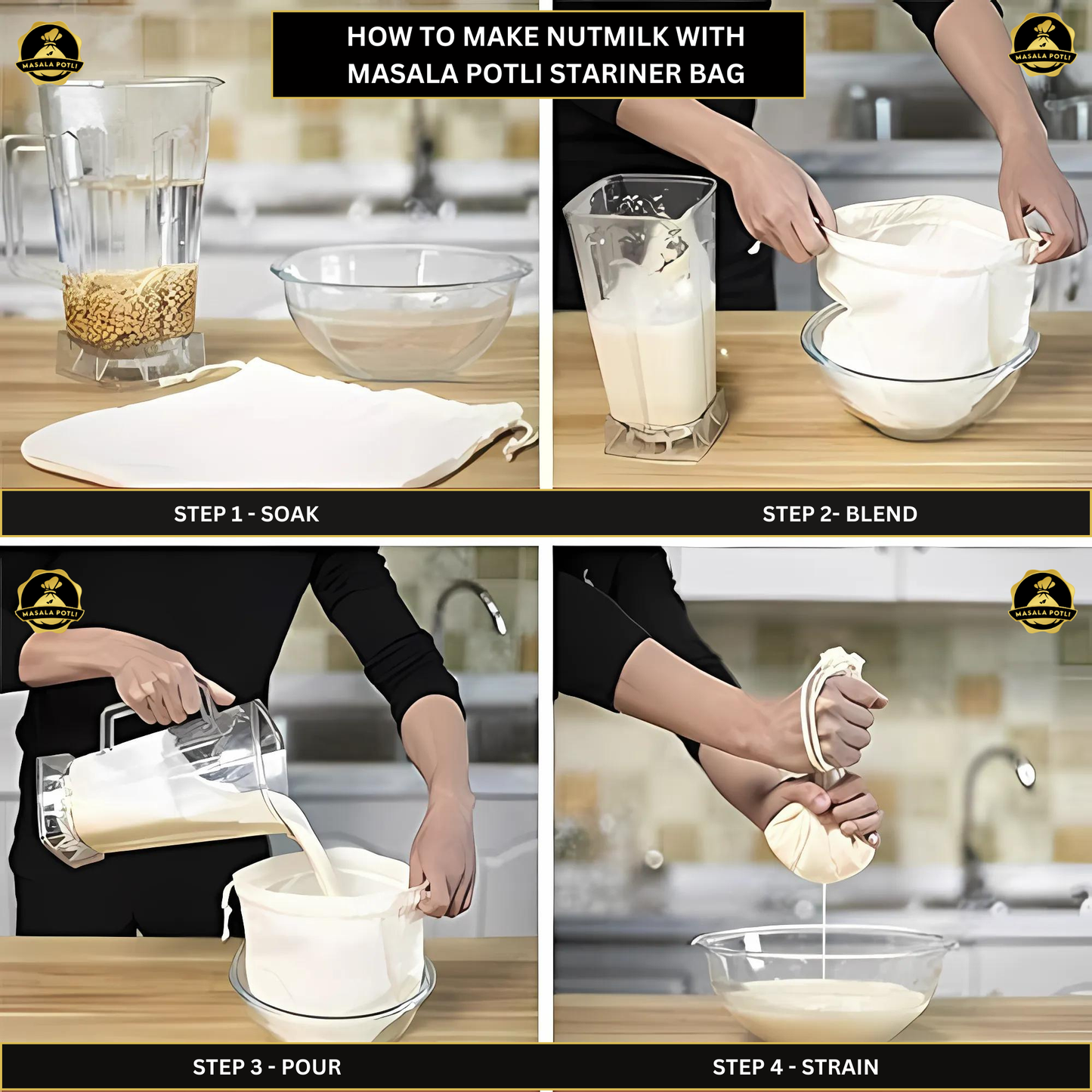 MASALA POTLI

HOW TO MAKE NUTMILK WITH MASALA POTLI STARINER BAG

MASALA POTLI

STEP 1 - SOAK

STEP 2- BLEND

MASALA POTLI

MASALA POTLI

STEP 3 - POUR

STEP 4 - STRAIN